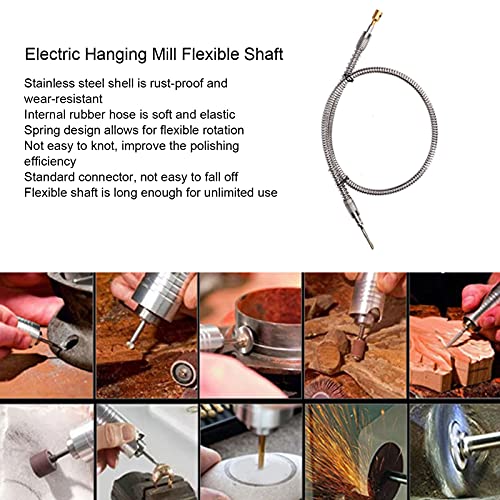 Electric Hanging Mill Flexible Shaft

Stainless steel shell is rust-proof and wear-resistant
Internal rubber hose is soft and elastic
Spring design allows for flexible rotation
Not easy to knot, improve the polishing efficiency
Standard connector, not easy to fall off
Flexible shaft is long enough for unlimited use