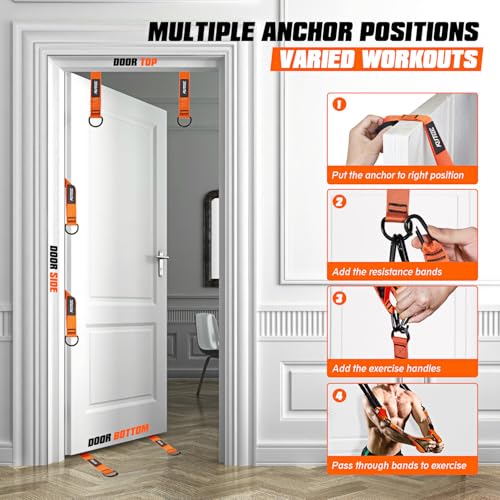 MULTIPLE ANCHOR POSITIONS
VARIED WORKOUTS

DOOR TOP

DOOR SIDE

DOOR BOTTOM

1
Put the anchor to right position

2
Add the resistance bands

3
Add the exercise handles

4
Pass through bands to exercise