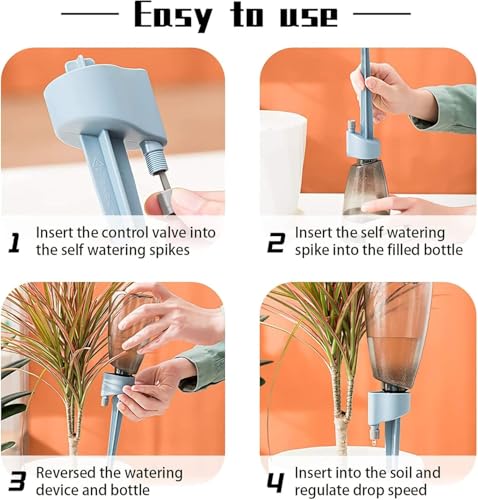 Easy to use

1 Insert the control valve into the self watering spikes

2 Insert the self watering spike into the filled bottle

3 Reversed the watering device and bottle

4 Insert into the soil and regulate drop speed