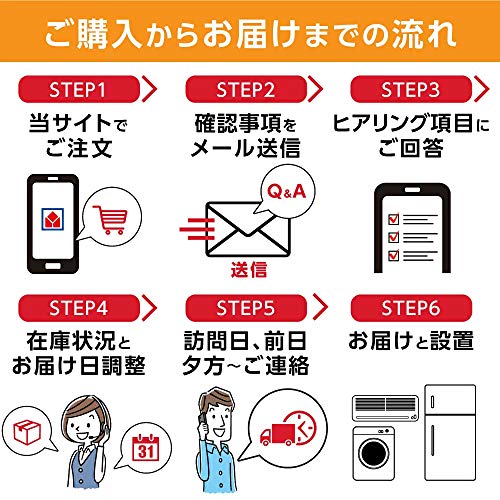 ご購入からお届けまでの流れ

STEP1
当サイトでご注文

STEP2
確認事項をメール送信
Q&A
送信

STEP3
ヒアリング項目にご回答

STEP4
在庫状況とお届け日調整
31

STEP5
訪問日、前日夕方~ご連絡

STEP6
お届けと設置