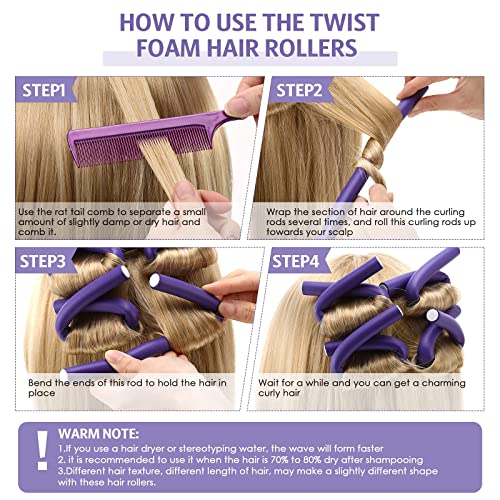 HOW TO USE THE TWIST FOAM HAIR ROLLERS

STEP1

Use the rat tail comb to separate a small amount of slightly damp or dry hair and comb it.

STEP2

Wrap the section of hair around the curling rods several times, and roll this curling rods up towards your scalp

STEP3

Bend the ends of this rod to hold the hair in place

STEP4

Wait for a while and you can get a charming curly hair

!

WARM NOTE:

1.If you use a hair dryer or stereotyping water, the wave will form faster
2. it is recommended to use it when the hair is 70% to 80% dry after shampooing
3.Different hair texture, different length of hair, may make a slightly different shape with these hair rollers.