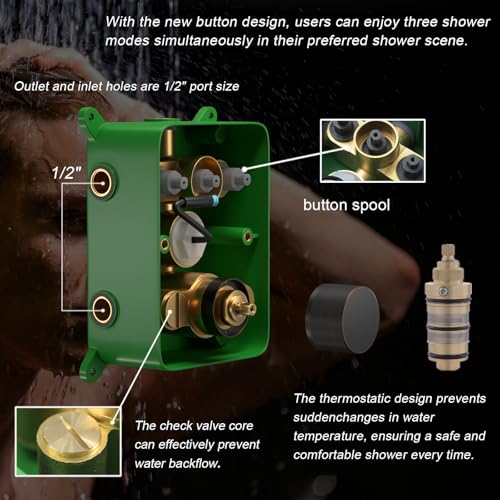 With the new button design, users can enjoy three shower modes simultaneously in their preferred shower scene.

Outlet and inlet holes are 1/2" port size

1/2"

button spool

The check valve core can effectively prevent water backflow.

The thermostatic design prevents suddenchanges in water temperature, ensuring a safe and comfortable shower every time.