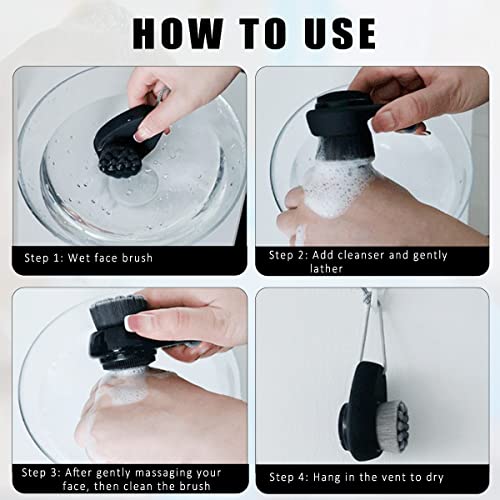 HOW TO USE

Step 1: Wet face brush

Step 2: Add cleanser and gently lather

Step 3: After gently massaging your face, then clean the brush

Step 4: Hang in the vent to dry