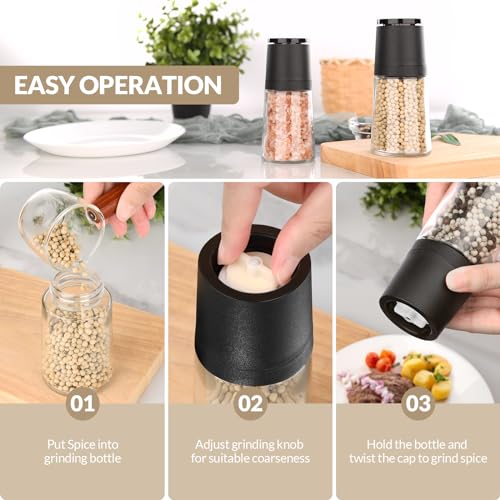 EASY OPERATION

01

Put Spice into grinding bottle

02

Adjust grinding knob for suitable coarseness

03

Hold the bottle and twist the cap to grind spice