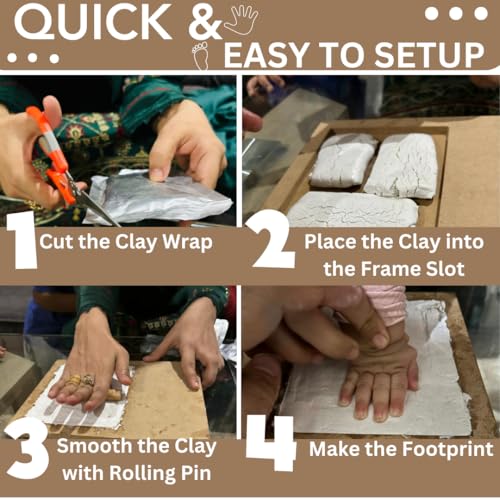 QUICK & EASY TO SETUP

1 Cut the Clay Wrap

2 Place the Clay into the Frame Slot

3 Smooth the Clay with Rolling Pin

4 Make the Footprint