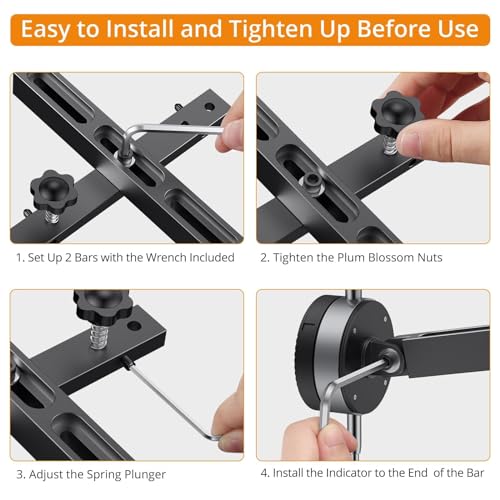 Easy to Install and Tighten Up Before Use

1. Set Up 2 Bars with the Wrench Included

2. Tighten the Plum Blossom Nuts

3. Adjust the Spring Plunger

4. Install the Indicator to the End of the Bar