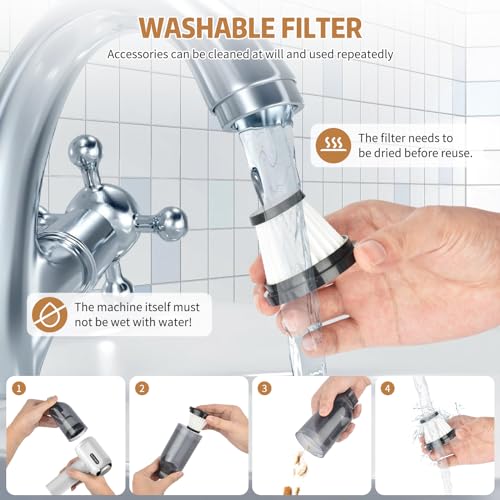 WASHABLE FILTER

Accessories can be cleaned at will and used repeatedly

The filter needs to be dried before reuse.

The machine itself must not be wet with water!

1

2

3

4