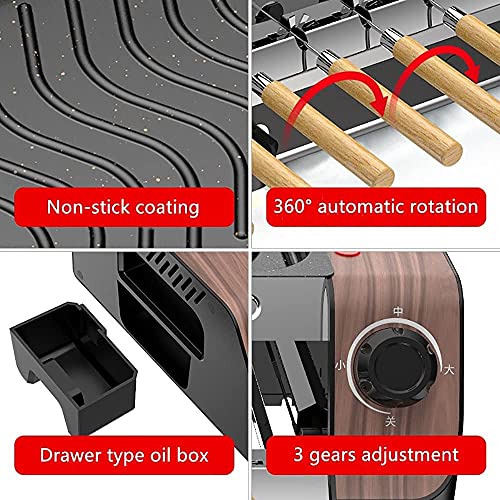 Non-stick coating

360° automatic rotation

Drawer type oil box

中
小
大
关

3 gears adjustment