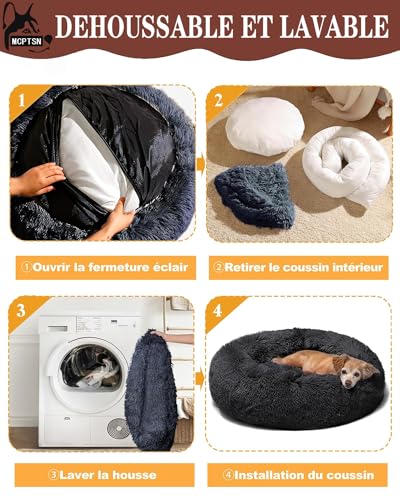 MCPTSN

DEHOUSSABLE ET LAVABLE

1

2

①Ouvrir la fermeture éclair

②Retirer le coussin intérieur

3

4

③Laver la housse

④Installation du coussin