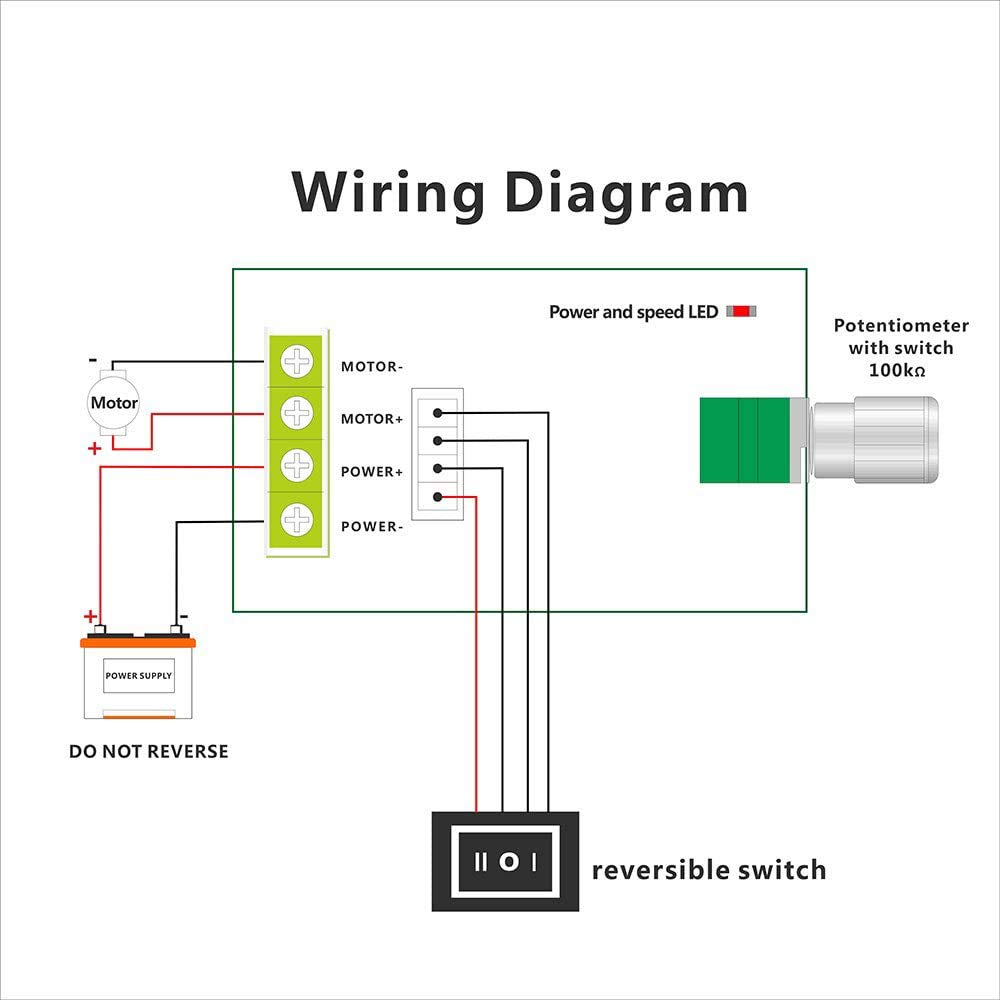 Wiring Diagram

Power and speed LED

Potentiometer with switch 100kΩ

-
Motor
+

MOTOR-
MOTOR+
POWER+
POWER-

+
-
POWER SUPPLY

DO NOT REVERSE

II O I

reversible switch