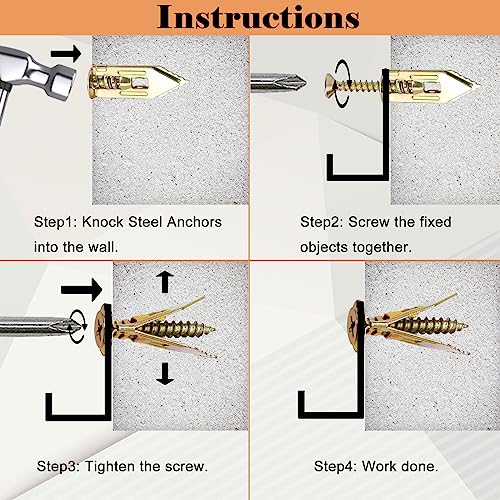 Instructions

Step1: Knock Steel Anchors into the wall.

Step2: Screw the fixed objects together.

Step3: Tighten the screw.

Step4: Work done.