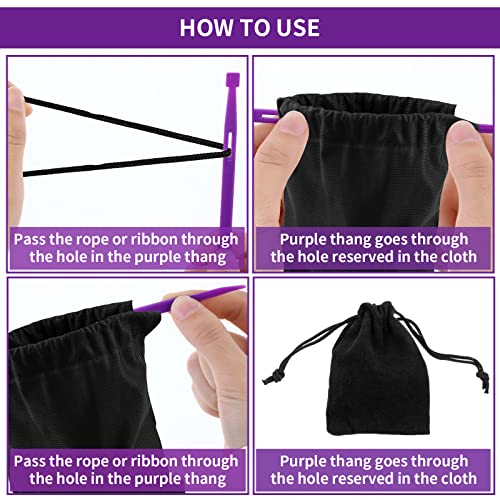 HOW TO USE

Pass the rope or ribbon through the hole in the purple thang

Purple thang goes through the hole reserved in the cloth

Pass the rope or ribbon through the hole in the purple thang

Purple thang goes through the hole reserved in the cloth