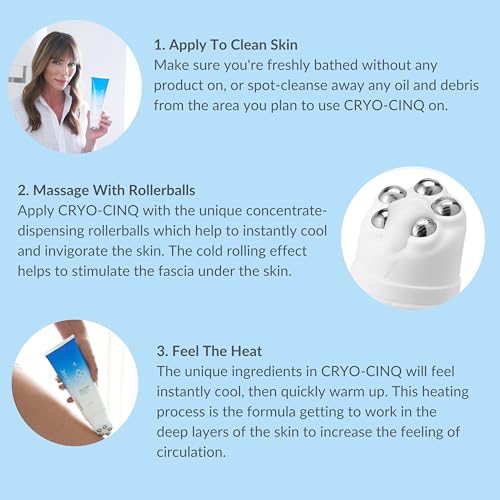 1. Apply To Clean Skin
Make sure you're freshly bathed without any product on, or spot-cleanse away any oil and debris from the area you plan to use CRYO-CINQ on.

2. Massage With Rollerballs
Apply CRYO-CINQ with the unique concentrate-dispensing rollerballs which help to instantly cool and invigorate the skin. The cold rolling effect helps to stimulate the fascia under the skin.

3. Feel The Heat
The unique ingredients in CRYO-CINQ will feel instantly cool, then quickly warm up. This heating process is the formula getting to work in the deep layers of the skin to increase the feeling of circulation.