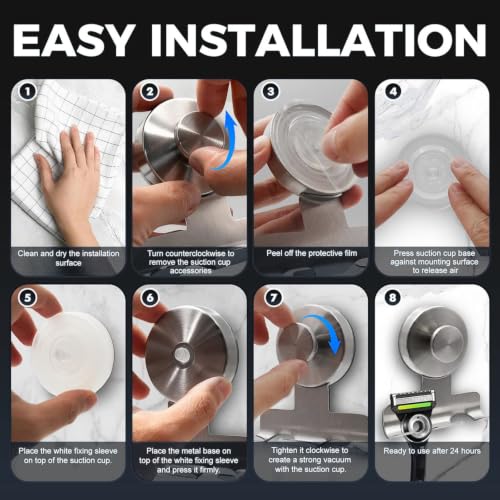 EASY INSTALLATION

1
Clean and dry the installation surface

2
Turn counterclockwise to remove the suction cup accessories

3
Peel off the protective film

4
Press suction cup base against mounting surface to release air

5
Place the white fixing sleeve on top of the suction cup.

6
Place the metal base on top of the white fixing sleeve and press it firmly.

7
Tighten it clockwise to create a strong vacuum with the suction cup.

8
Ready to use after 24 hours