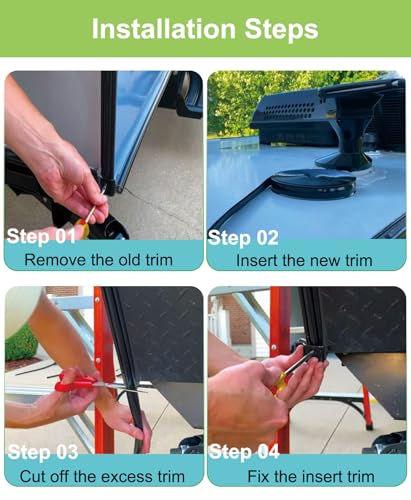 Installation Steps

Step 01
Remove the old trim

Step 02
Insert the new trim

Step 03
Cut off the excess trim

Step 04
Fix the insert trim