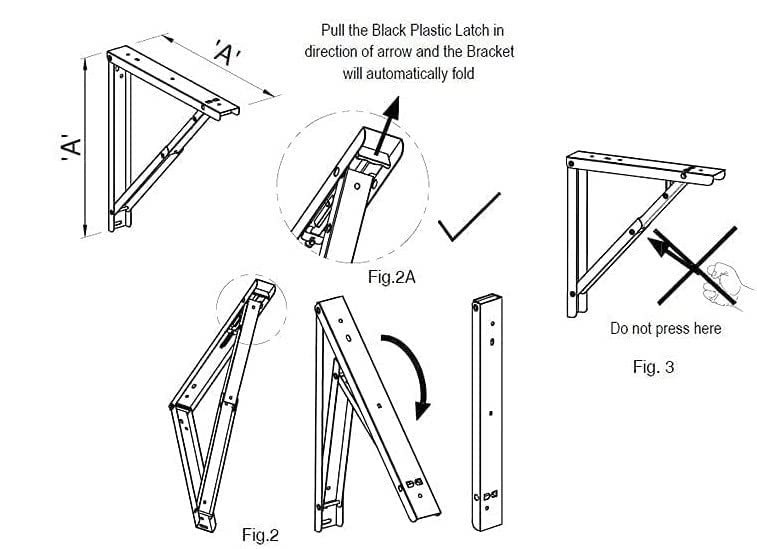 'A'

'A'

Pull the Black Plastic Latch in direction of arrow and the Bracket will automatically fold

Fig.2A

Do not press here

Fig. 3

Fig.2