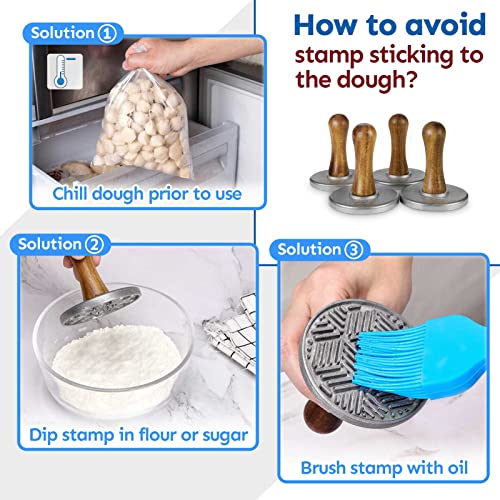 How to avoid stamp sticking to the dough?

Solution ①

Chill dough prior to use

Solution ②

Dip stamp in flour or sugar

Solution ③

Brush stamp with oil