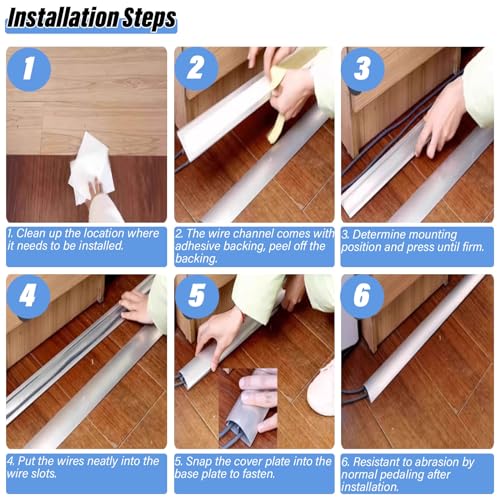 Installation Steps

1

1. Clean up the location where it needs to be installed.

2

2. The wire channel comes with adhesive backing, peel off the backing.

3

3. Determine mounting position and press until firm.

4

4. Put the wires neatly into the wire slots.

5

5. Snap the cover plate into the base plate to fasten.

6

6. Resistant to abrasion by normal pedaling after installation.