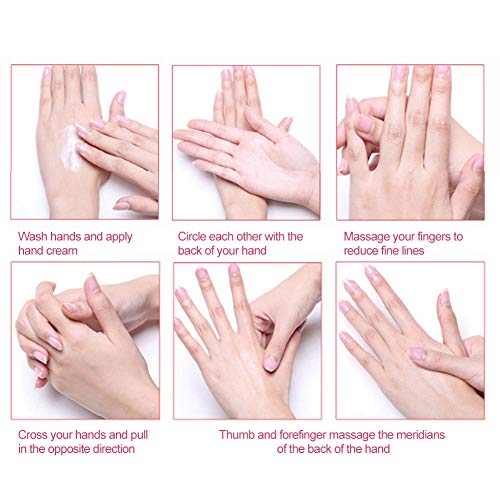 Wash hands and apply hand cream

Circle each other with the back of your hand

Massage your fingers to reduce fine lines

Cross your hands and pull in the opposite direction

Thumb and forefinger massage the meridians of the back of the hand