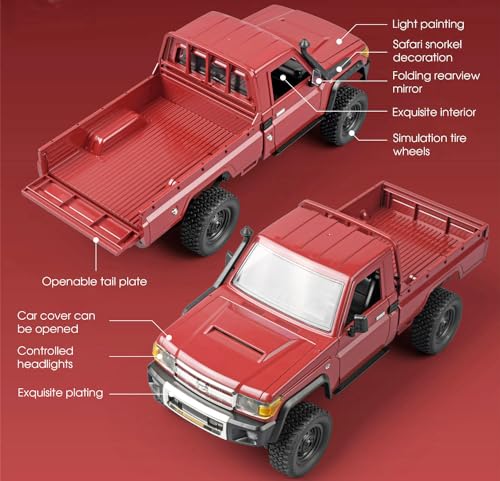 Light painting

Safari snorkel decoration

Folding rearview mirror

Exquisite interior

Simulation tire wheels

Openable tail plate

Car cover can be opened

Controlled headlights

Exquisite plating