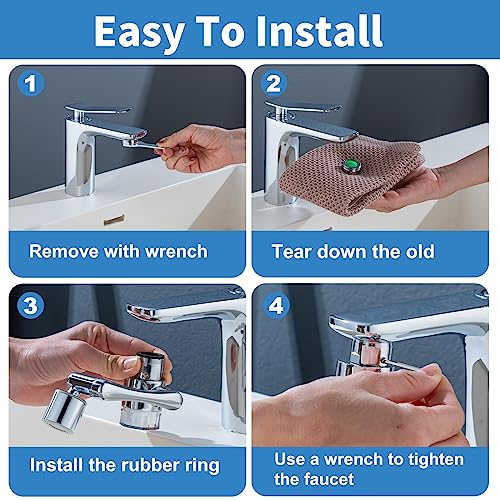 Easy To Install

1

Remove with wrench

2

Tear down the old

3

Install the rubber ring

4

Use a wrench to tighten the faucet