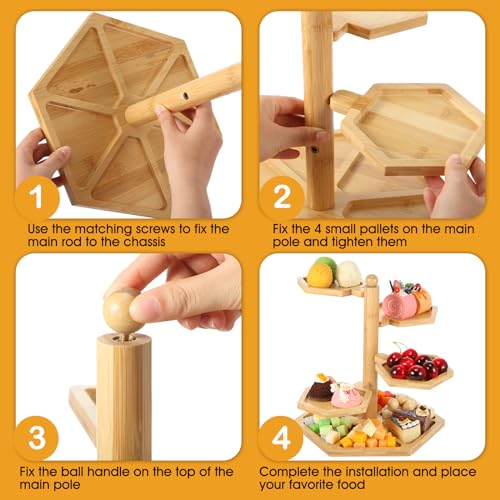 1

Use the matching screws to fix the main rod to the chassis

2

Fix the 4 small pallets on the main pole and tighten them

3

Fix the ball handle on the top of the main pole

4

Complete the installation and place your favorite food