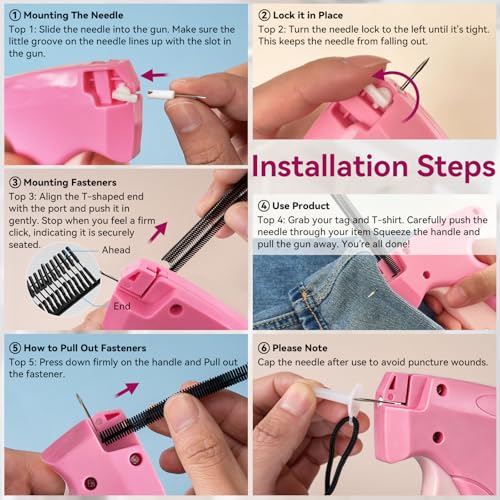 ① Mounting The Needle
Top 1: Slide the needle into the gun. Make sure the little groove on the needle lines up with the slot in the gun.

② Lock it in Place
Top 2: Turn the needle lock to the left until it's tight. This keeps the needle from falling out.

Installation Steps

③ Mounting Fasteners
Top 3: Align the T-shaped end with the port and push it in gently. Stop when you feel a firm click, indicating it is securely seated.

Ahead

End

④ Use Product
Top 4: Grab your tag and T-shirt. Carefully push the needle through your item Squeeze the handle and pull the gun away. You're all done!

⑤ How to Pull Out Fasteners
Top 5: Press down firmly on the handle and Pull out the fastener.

⑥ Please Note
Cap the needle after use to avoid puncture wounds.