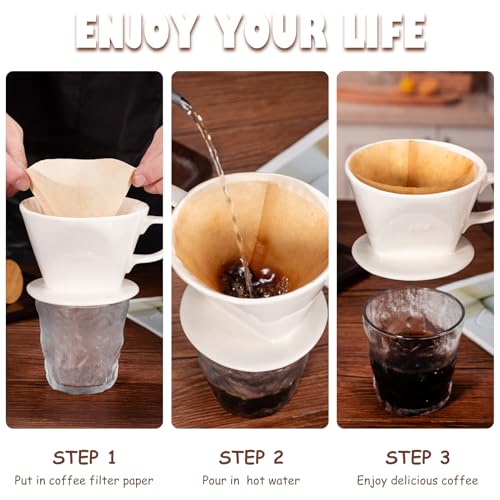 ENJOY YOUR LIFE

STEP 1
Put in coffee filter paper

STEP 2
Pour in hot water

STEP 3
Enjoy delicious coffee