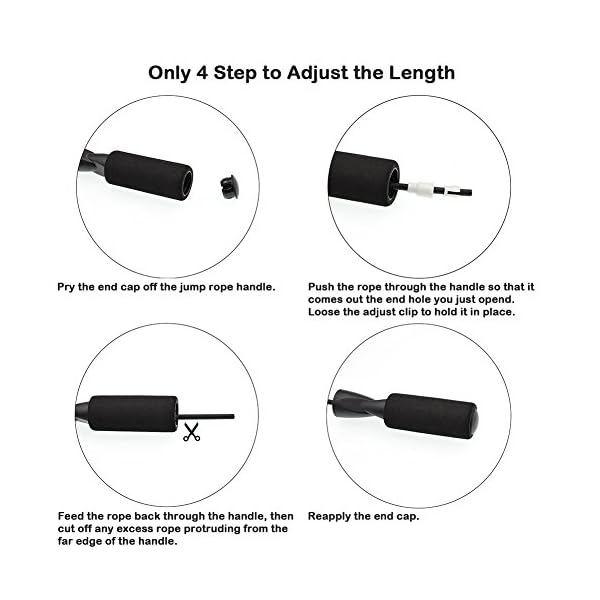 Only 4 Step to Adjust the Length

Pry the end cap off the jump rope handle.

Push the rope through the handle so that it comes out the end hole you just opend. Loose the adjust clip to hold it in place.

Feed the rope back through the handle, then cut off any excess rope protruding from the far edge of the handle.

Reapply the end cap.