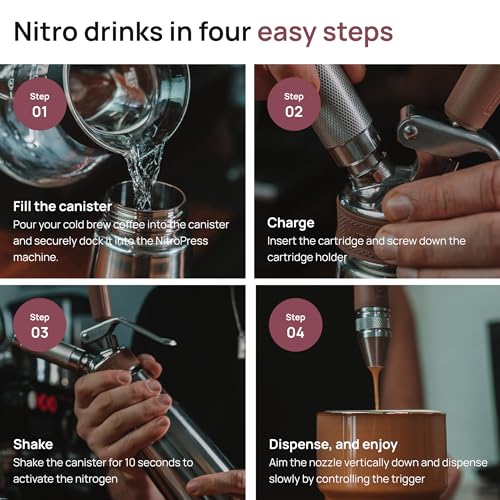 Nitro drinks in four easy steps

Step
01

Fill the canister
Pour your cold brew coffee into the canister and securely dock it into the NitroPress machine.

Step
02

Charge
Insert the cartridge and screw down the cartridge holder

Step
03

Shake
Shake the canister for 10 seconds to activate the nitrogen

Step
04

Dispense, and enjoy
Aim the nozzle vertically down and dispense slowly by controlling the trigger