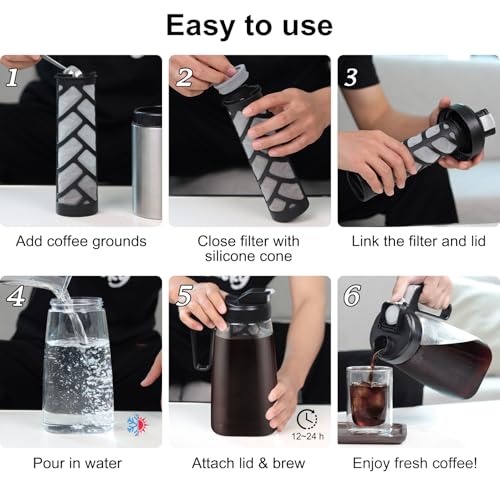 Easy to use

1

Add coffee grounds

2

Close filter with silicone cone

3

Link the filter and lid

4

Pour in water

5

12~24 h

Attach lid & brew

6

Enjoy fresh coffee!