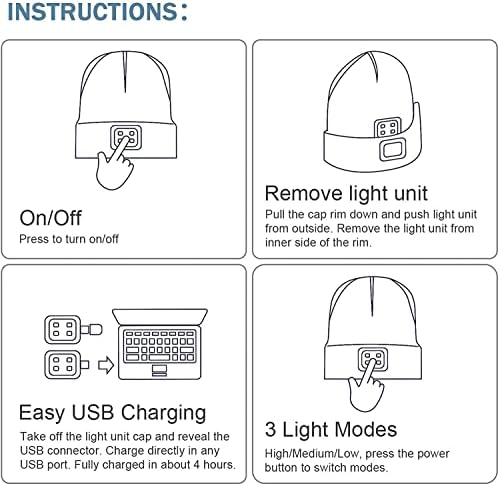 INSTRUCTIONS:

On/Off
Press to turn on/off

Remove light unit
Pull the cap rim down and push light unit from outside. Remove the light unit from inner side of the rim.

Easy USB Charging
Take off the light unit cap and reveal the USB connector. Charge directly in any USB port. Fully charged in about 4 hours.

3 Light Modes
High/Medium/Low, press the power button to switch modes.