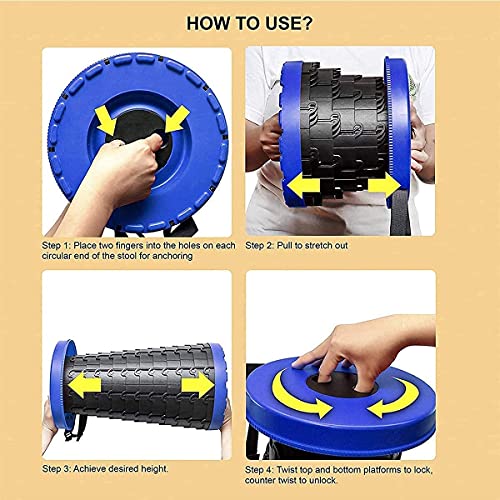 HOW TO USE?

Step 1: Place two fingers into the holes on each circular end of the stool for anchoring

Step 2: Pull to stretch out

Step 3: Achieve desired height.

Step 4: Twist top and bottom platforms to lock, counter twist to unlock.