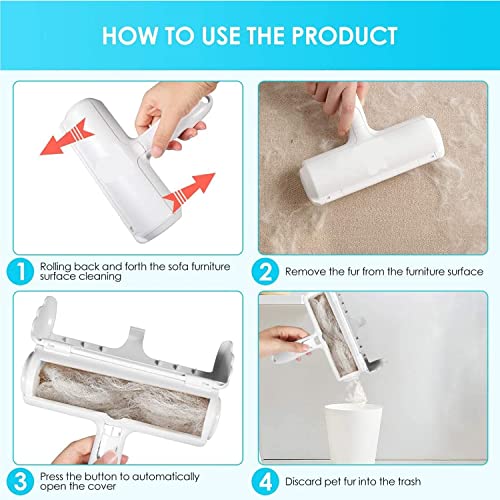 HOW TO USE THE PRODUCT

1 Rolling back and forth the sofa furniture surface cleaning

2 Remove the fur from the furniture surface

3 Press the button to automatically open the cover

4 Discard pet fur into the trash