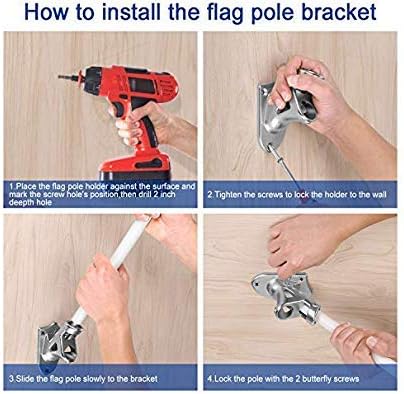 How to install the flag pole bracket

1.Place the flag pole holder against the surface and mark the screw hole's position,then drill 2 inch deepth hole

2.Tighten the screws to lock the holder to the wall

3.Slide the flag pole slowly to the bracket

4.Lock the pole with the 2 butterfly screws