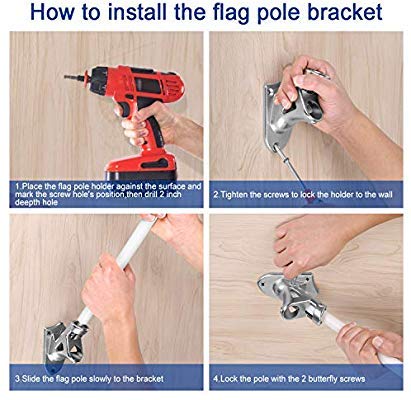 How to install the flag pole bracket

1.Place the flag pole holder against the surface and mark the screw hole's position,then drill 2 inch deepth hole

2.Tighten the screws to lock the holder to the wall

3.Slide the flag pole slowly to the bracket

4.Lock the pole with the 2 butterfly screws