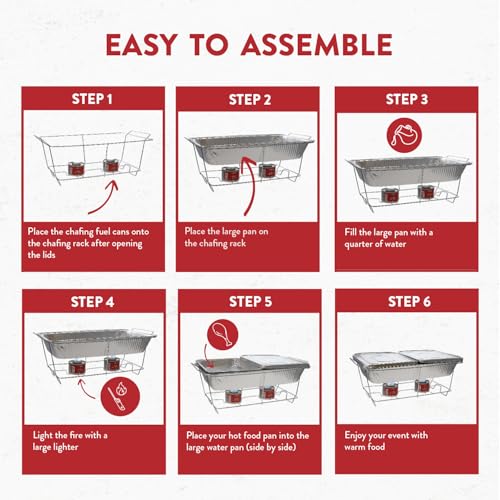 EASY TO ASSEMBLE

STEP 1

Place the chafing fuel cans onto the chafing rack after opening the lids

STEP 2

Place the large pan on the chafing rack

STEP 3

Fill the large pan with a quarter of water

STEP 4

Light the fire with a large lighter

STEP 5

Place your hot food pan into the large water pan (side by side)

STEP 6

Enjoy your event with warm food