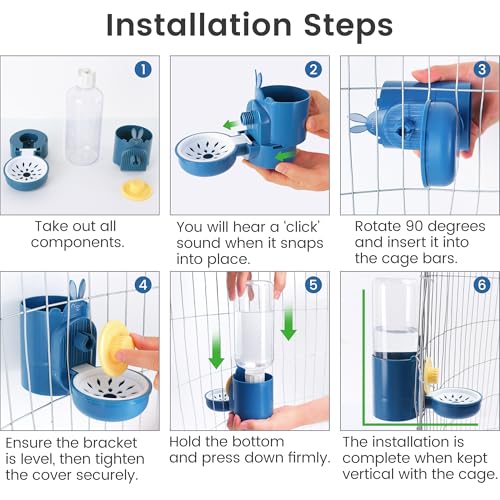 Installation Steps

1

Take out all components.

2

You will hear a 'click' sound when it snaps into place.

3

Rotate 90 degrees and insert it into the cage bars.

4

Ensure the bracket is level, then tighten the cover securely.

5

Hold the bottom and press down firmly.

6

The installation is complete when kept vertical with the cage.