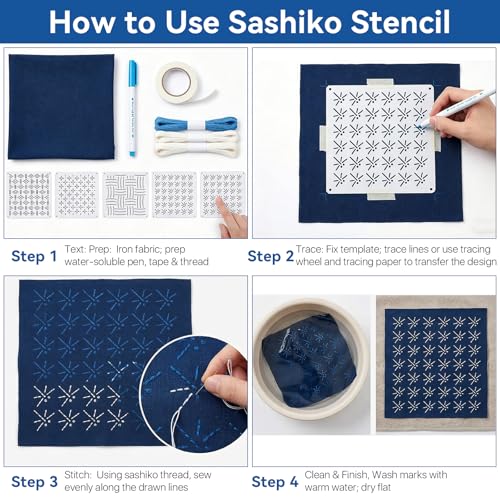 How to Use Sashiko Stencil

Step 1 Text: Prep: Iron fabric; prep water-soluble pen, tape & thread

Step 2 Trace: Fix template; trace lines or use tracing wheel and tracing paper to transfer the design

Step 3 Stitch: Using sashiko thread, sew evenly along the drawn lines

Step 4 Clean & Finish, Wash marks with warm water; dry flat