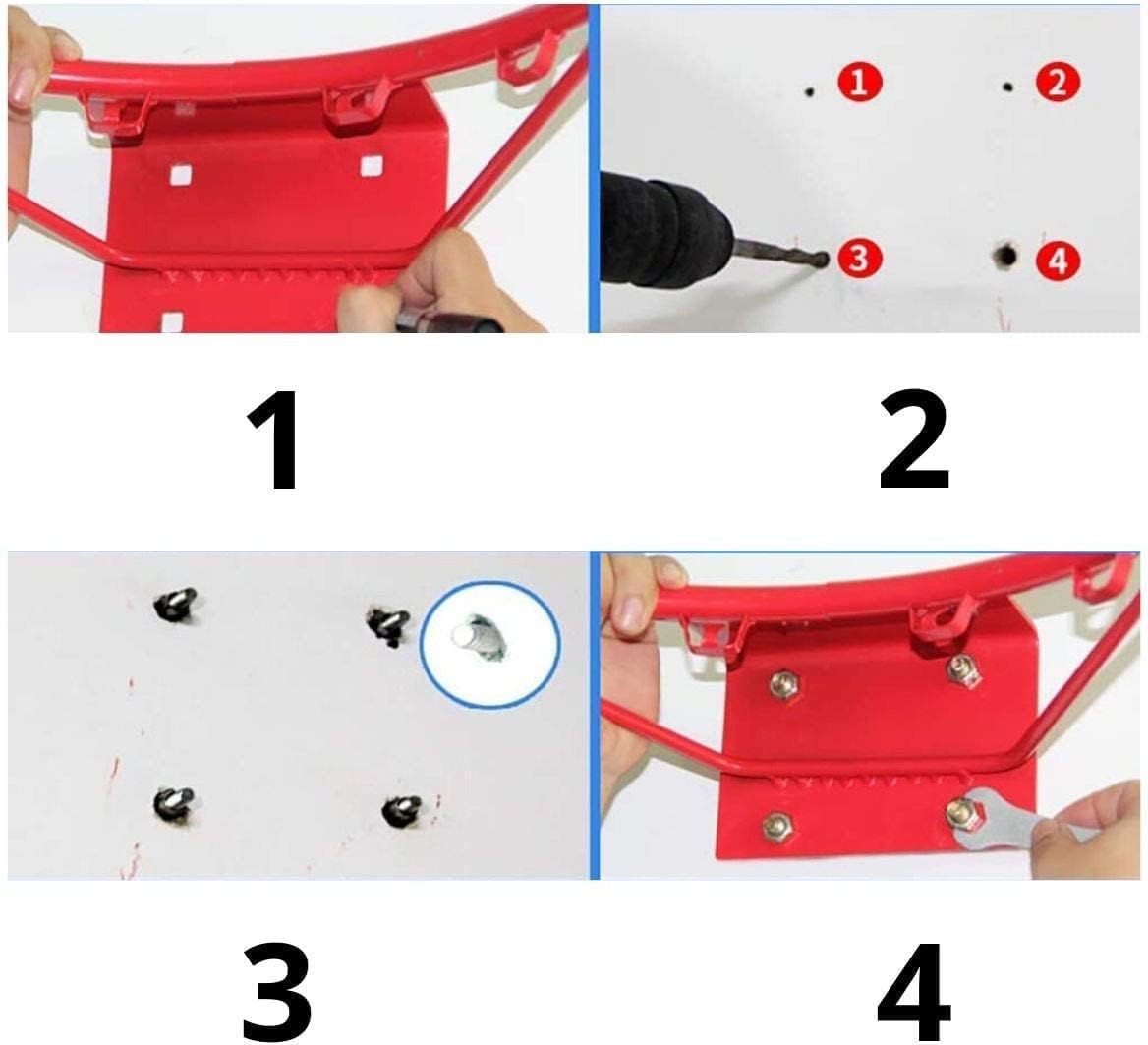 1 2 3 4

1

2

3

4