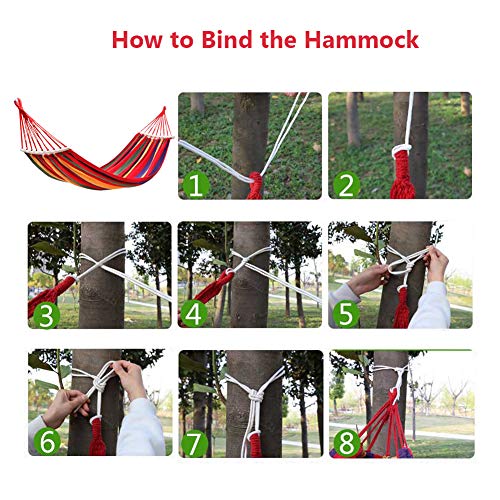 How to Bind the Hammock

1

2

3

4

5

6

7

8