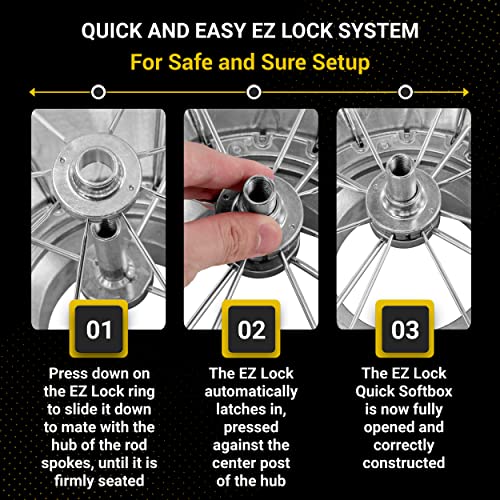 QUICK AND EASY EZ LOCK SYSTEM
For Safe and Sure Setup

01
Press down on the EZ Lock ring to slide it down to mate with the hub of the rod spokes, until it is firmly seated

02
The EZ Lock automatically latches in, pressed against the center post of the hub

03
The EZ Lock Quick Softbox is now fully opened and correctly constructed