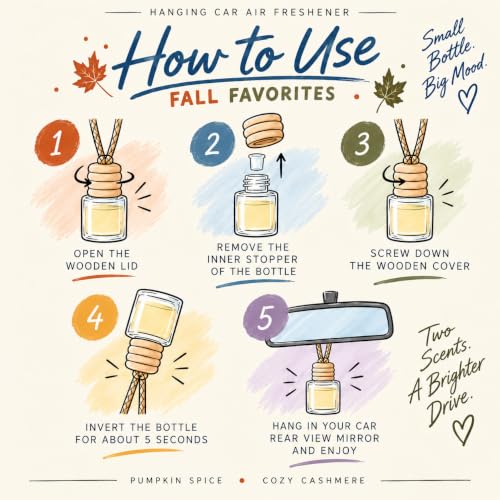 HANGING CAR AIR FRESHENER

How to Use

FALL FAVORITES

Small Bottle. Big Mood.

1

OPEN THE WOODEN LID

2

REMOVE THE INNER STOPPER OF THE BOTTLE

3

SCREW DOWN THE WOODEN COVER

4

INVERT THE BOTTLE FOR ABOUT 5 SECONDS

5

HANG IN YOUR CAR REAR VIEW MIRROR AND ENJOY

Two Scents. A Brighter Drive.

PUMPKIN SPICE • COZY CASHMERE