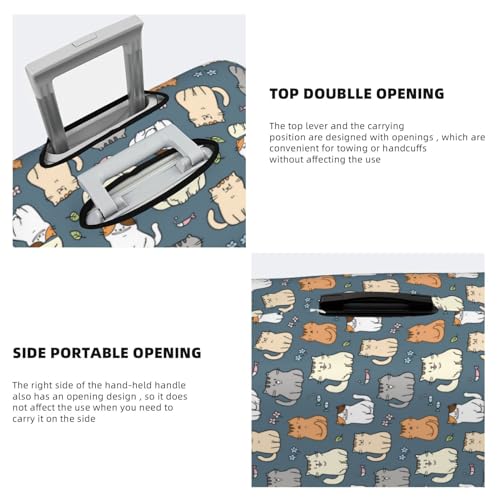 TOP DOUBLLE OPENING

The top lever and the carrying position are designed with openings , which are convenient for towing or handcuffs without affecting the use

SIDE PORTABLE OPENING

The right side of the hand-held handle also has an opening design , so it does not affect the use when you need to carry it on the side