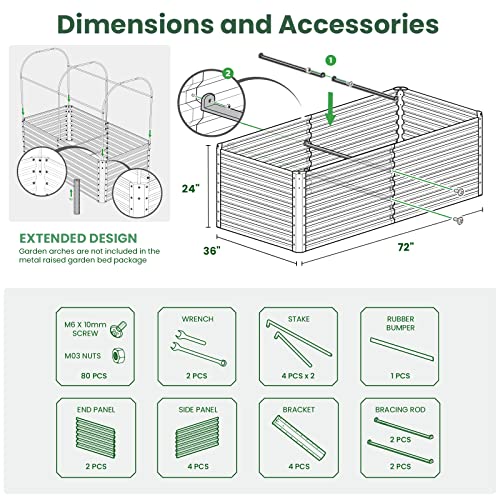 Dimensions and Accessories

2

1

24"

36"

72"

EXTENDED DESIGN
Garden arches are not included in the metal raised garden bed package

M6 X 10mm SCREW
M03 NUTS
80 PCS

WRENCH
2 PCS

STAKE
4 PCS x 2

RUBBER BUMPER
1 PCS

END PANEL
2 PCS

SIDE PANEL
4 PCS

BRACKET
4 PCS

BRACING ROD
2 PCS
2 PCS