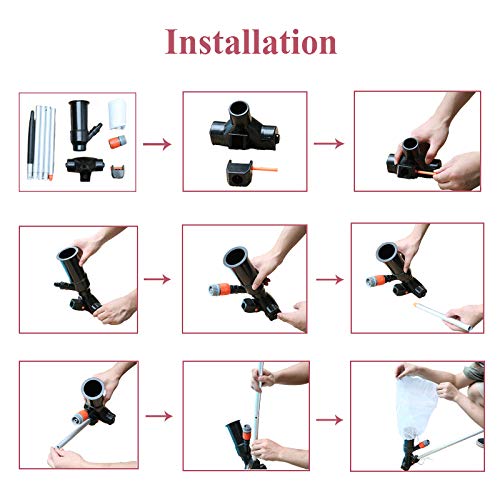 Installation