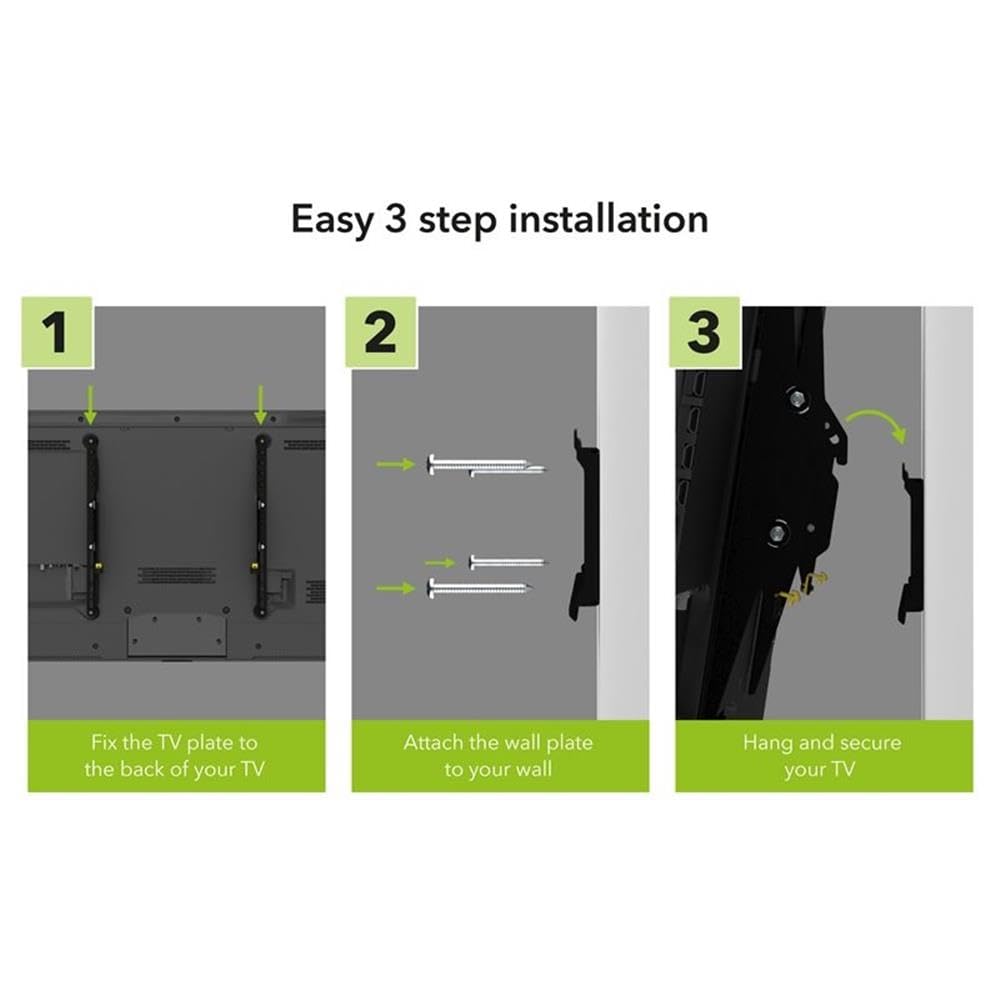 Easy 3 step installation

1

Fix the TV plate to the back of your TV

2

Attach the wall plate to your wall

3

Hang and secure your TV