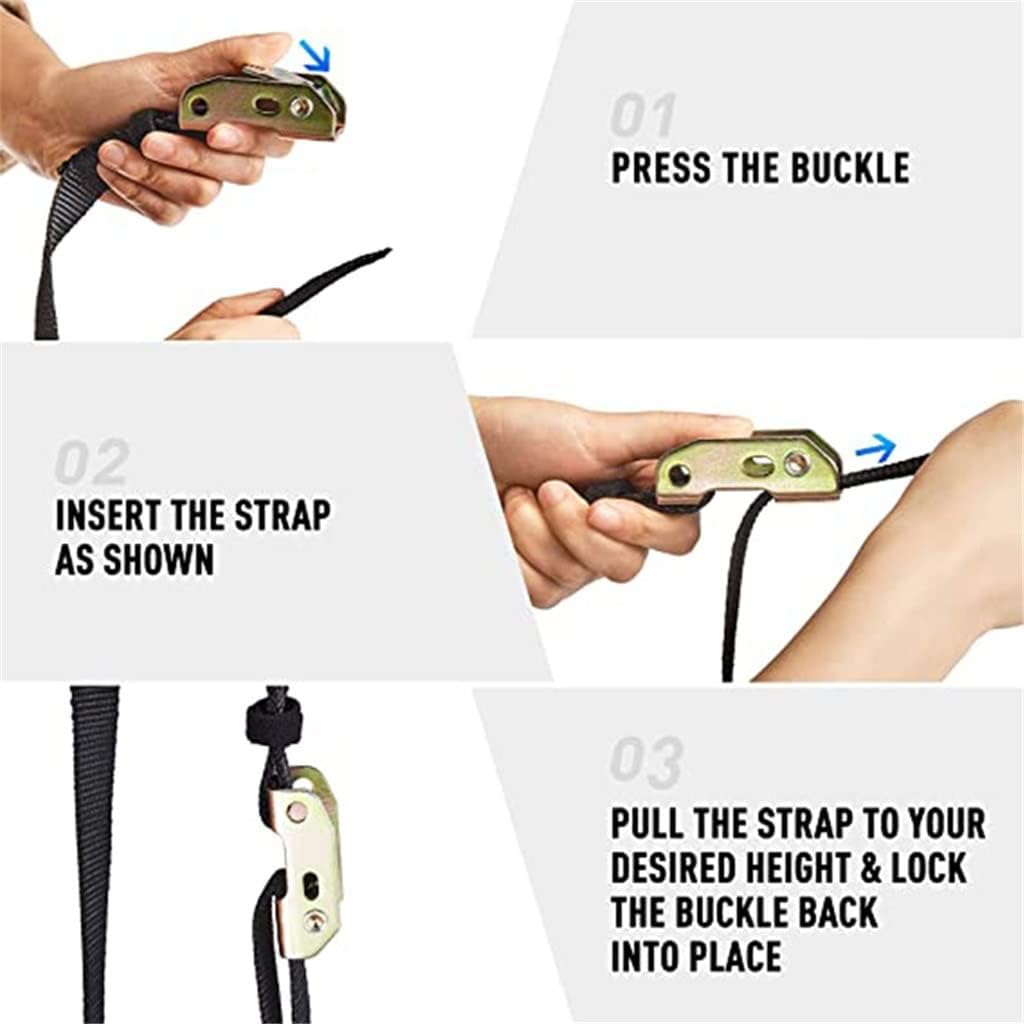 01
PRESS THE BUCKLE

02
INSERT THE STRAP AS SHOWN

03
PULL THE STRAP TO YOUR DESIRED HEIGHT & LOCK THE BUCKLE BACK INTO PLACE