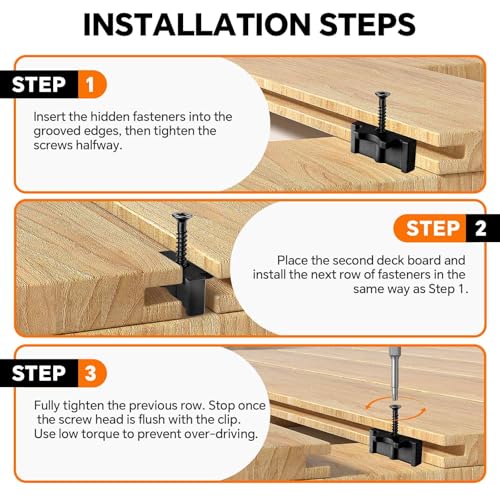 INSTALLATION STEPS

STEP 1

Insert the hidden fasteners into the grooved edges, then tighten the screws halfway.

STEP 2

Place the second deck board and install the next row of fasteners in the same way as Step 1.

STEP 3

Fully tighten the previous row. Stop once the screw head is flush with the clip. Use low torque to prevent over-driving.