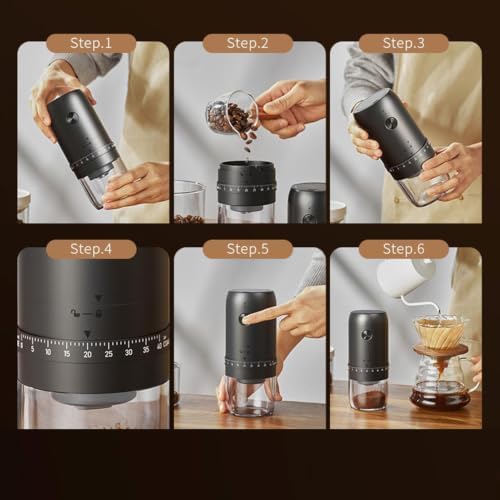 Step.1

Step.2

Step.3

Step.4

5 10 15 20 25 30 35 40

Step.5

Step.6